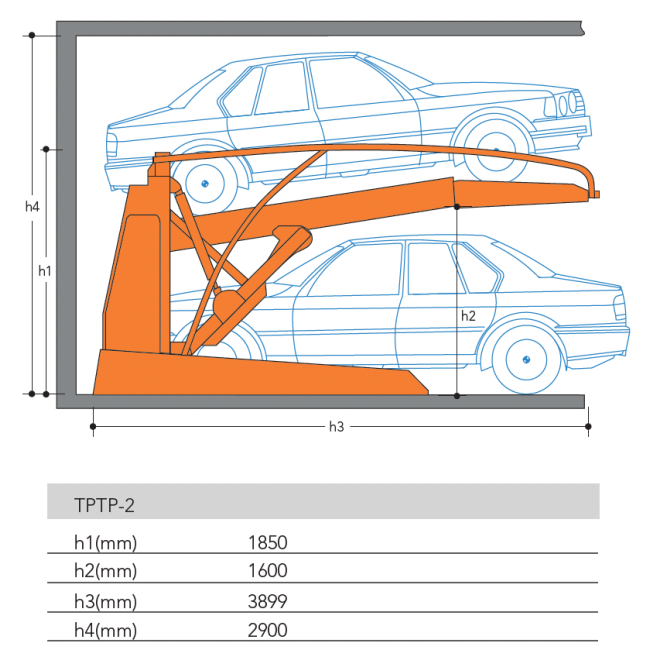 h4

h1

h2

h3

| TPTP-2 | |
|---|---|
| h1(mm) | 1850 |
| h2(mm) | 1600 |
| h3(mm) | 3899 |
| h4(mm) | 2900 |