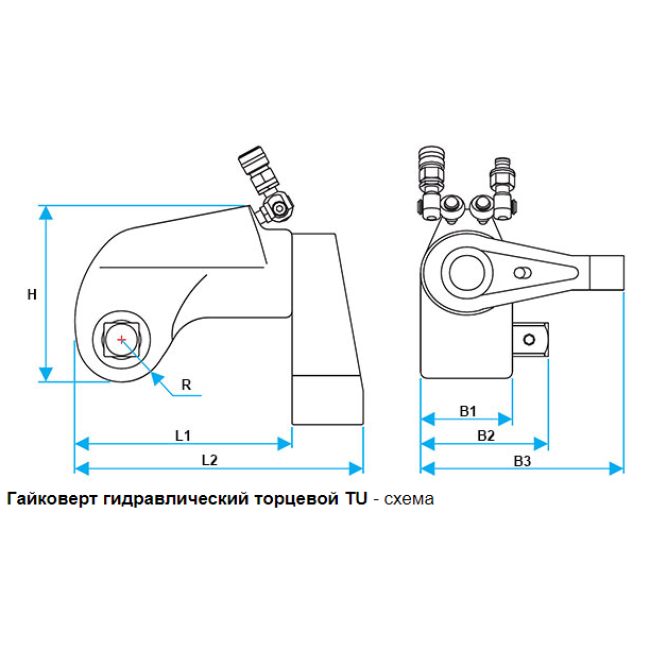 H

R

L1

L2

B1

B2

B3

Гайковерт гидравлический торцевой TU - схема