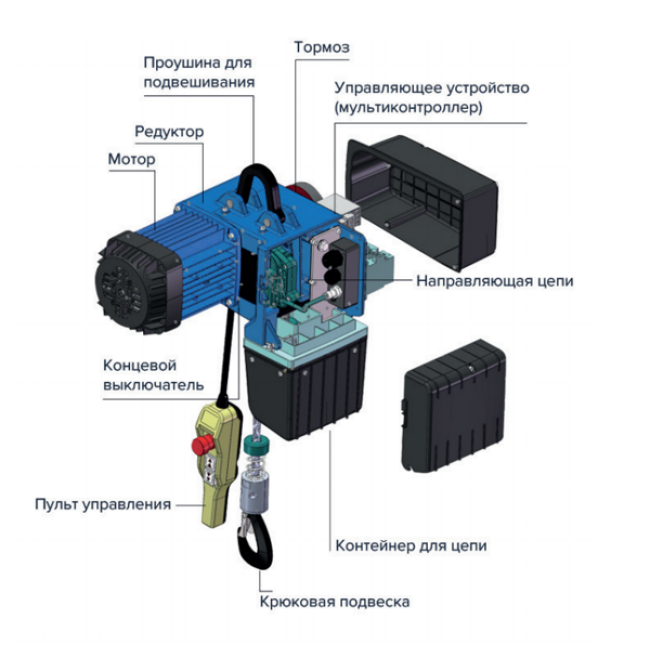 Тормоз

Проушина для подвешивания

Управляющее устройство (мультиконтроллер)

Редуктор

Мотор

Направляющая цепи

Концевой выключатель

Пульт управления

Контейнер для цепи

Крюковая подвеска