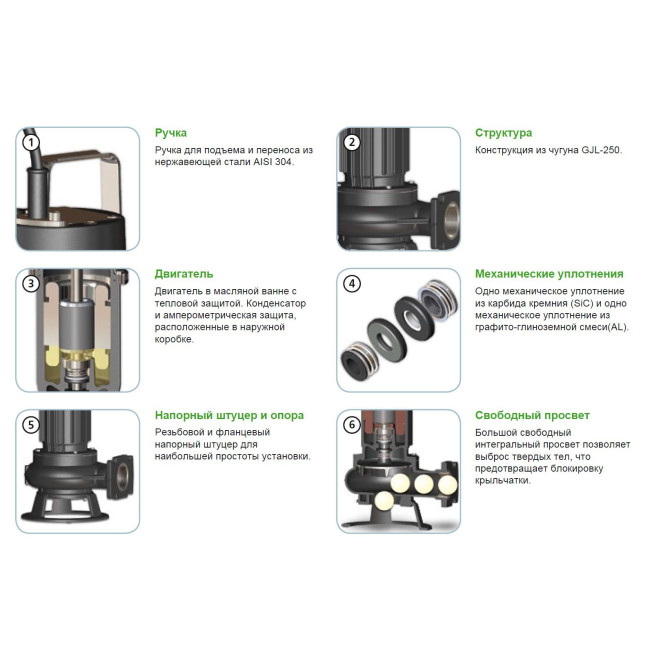 1

Ручка

Ручка для подъема и переноса из нержавеющей стали AISI 304.

2

Структура

Конструкция из чугуна GJL-250.

3

Двигатель

Двигатель в масляной ванне с тепловой защитой. Конденсатор и амперометрическая защита, расположенные в наружной коробке.

4

Механические уплотнения

Одно механическое уплотнение из карбида кремния (SiC) и одно механическое уплотнение из графито-глиноземной смеси(AL).

5

Напорный штуцер и опора

Резьбовой и фланцевый напорный штуцер для наибольшей простоты установки.

6

Свободный просвет

Большой свободный интегральный просвет позволяет выброс твердых тел, что предотвращает блокировку крыльчатки.